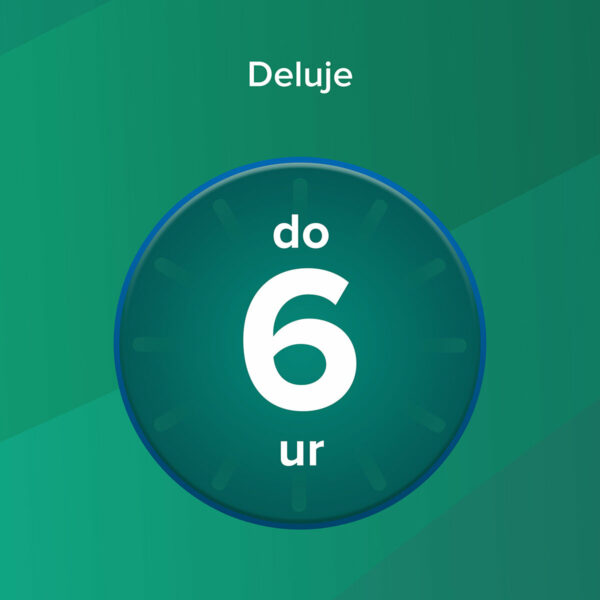 Deluje

do
6
ur